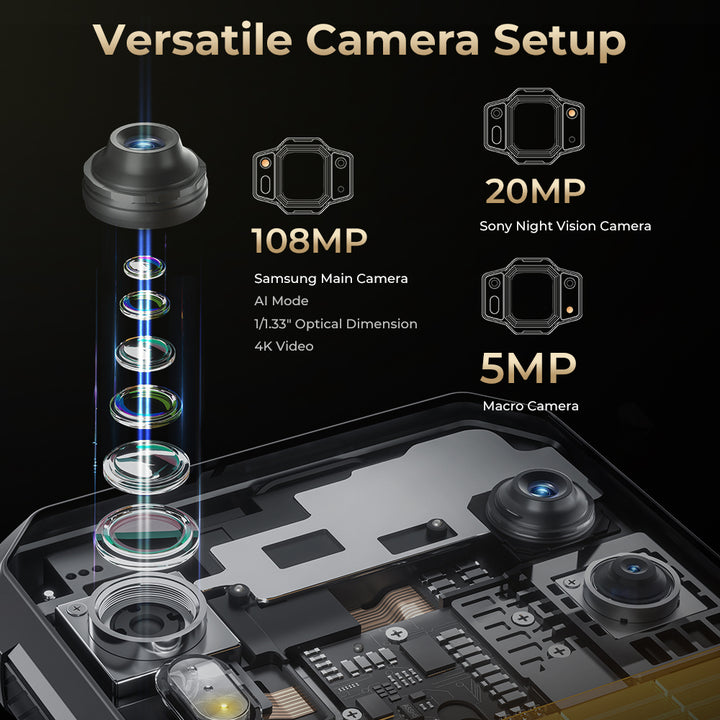 Versatile Camera Setup

108MP

Samsung Main Camera
AI Mode
1/1.33" Optical Dimension
4K Video

20MP

Sony Night Vision Camera

5MP

Macro Camera